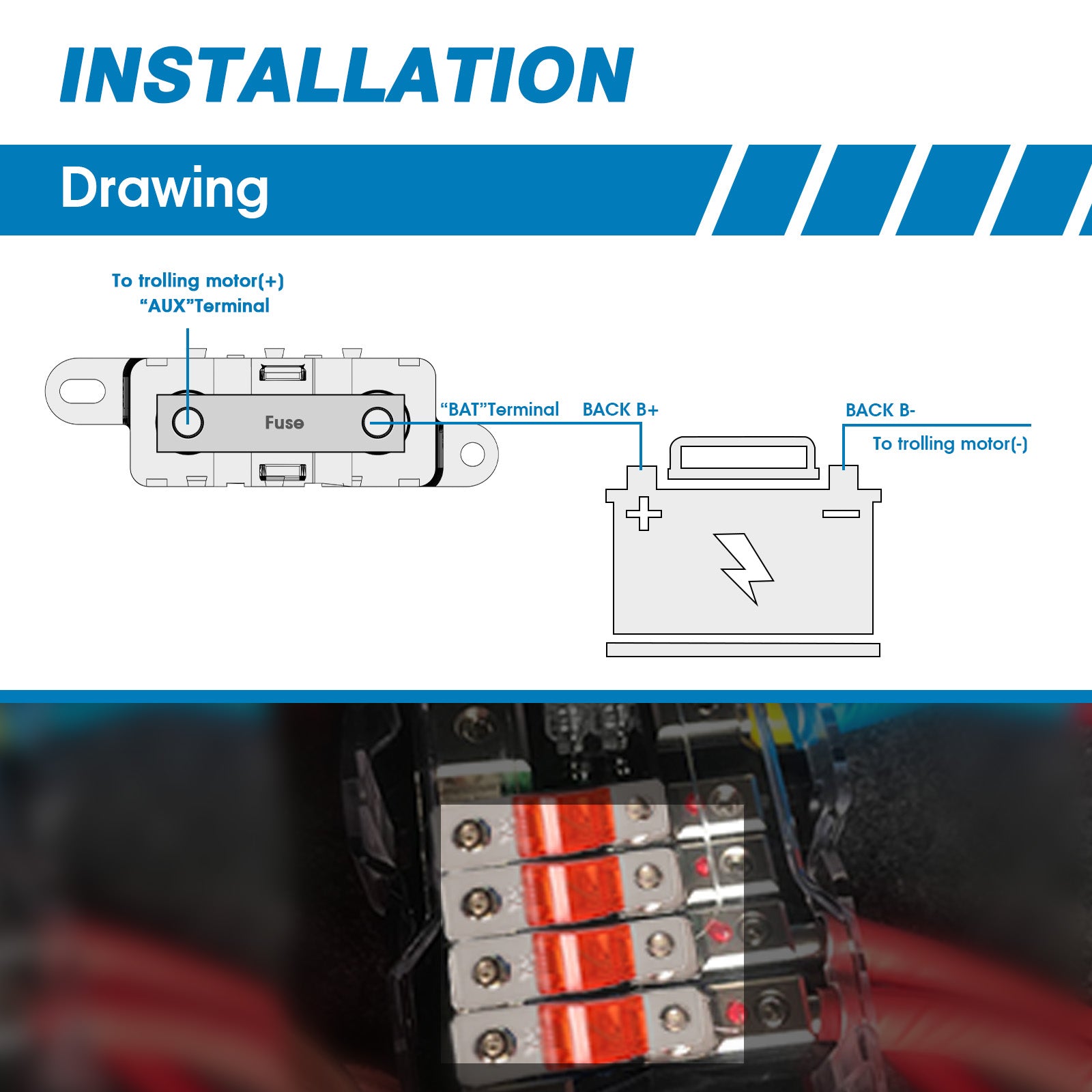 INSTALLATION

Drawing

To trolling motor(+)
"AUX"Terminal

Fuse

"BAT"Terminal

BACK B+

BACK B-

To trolling motor(-)