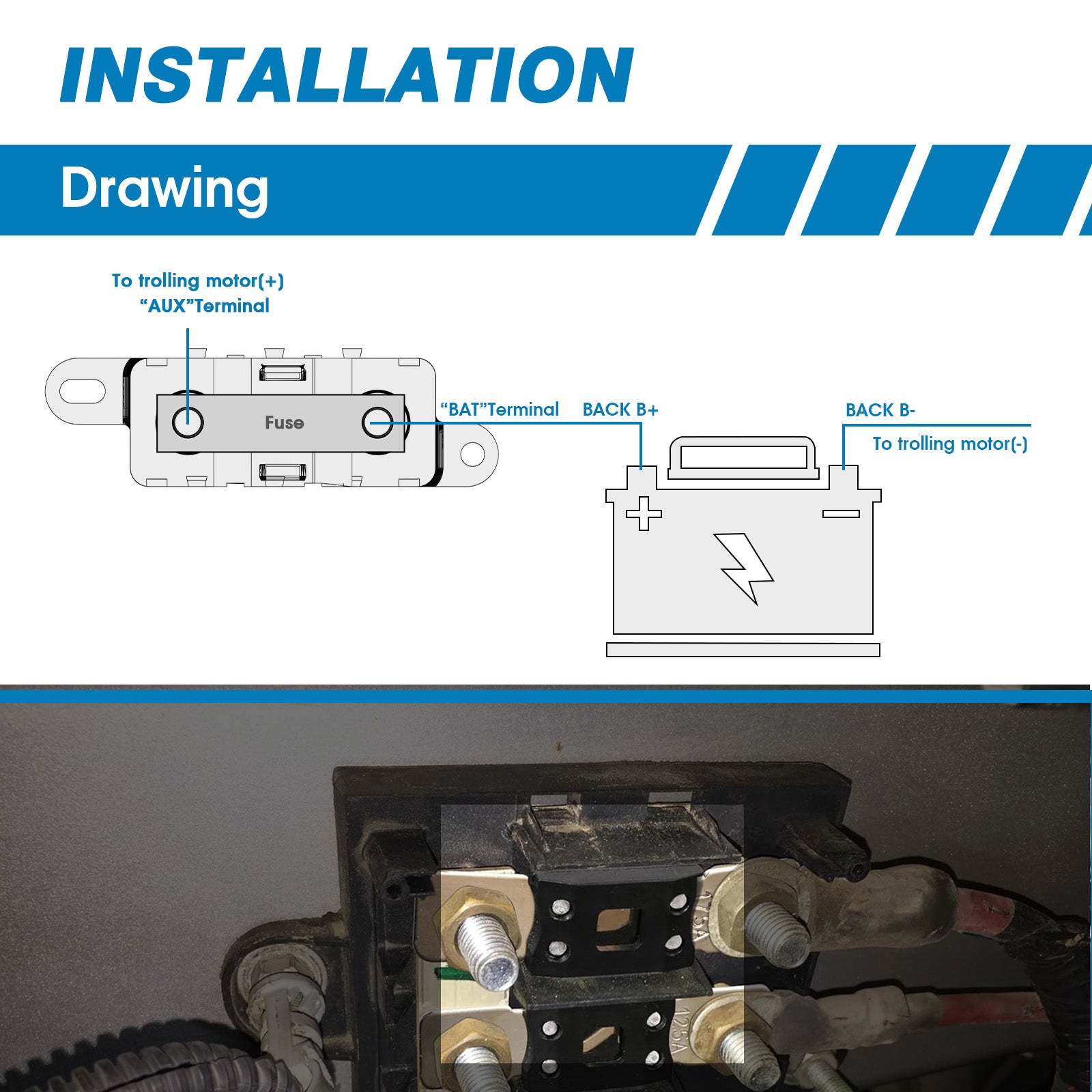 INSTALLATION

Drawing

To trolling motor(+)
"AUX"Terminal

Fuse

"BAT"Terminal

BACK B+

BACK B-

To trolling motor(-)

125A

125A