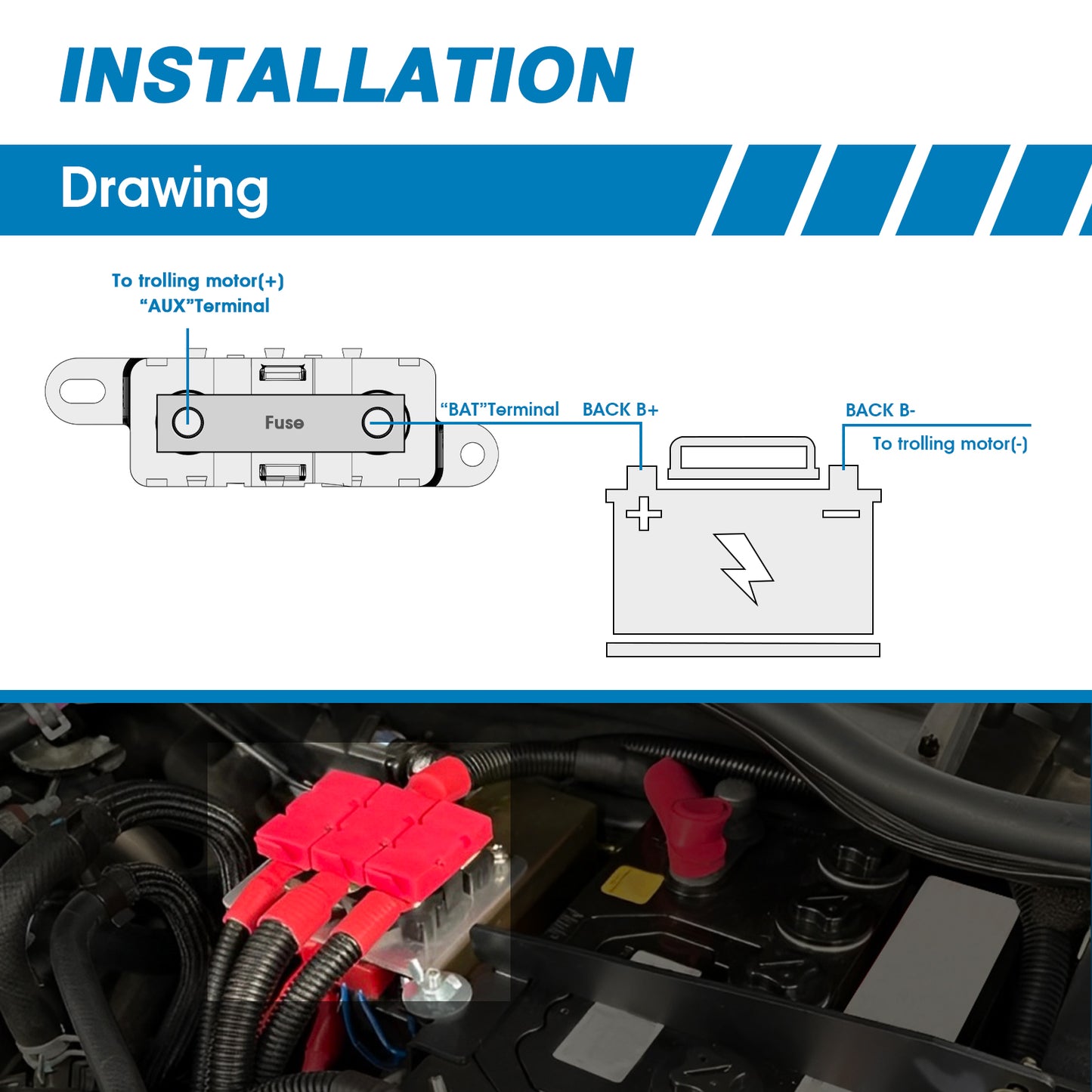 INSTALLATION

Drawing

To trolling motor(+)
“AUX”Terminal

Fuse

“BAT”Terminal BACK B+

BACK B-
To trolling motor(-)